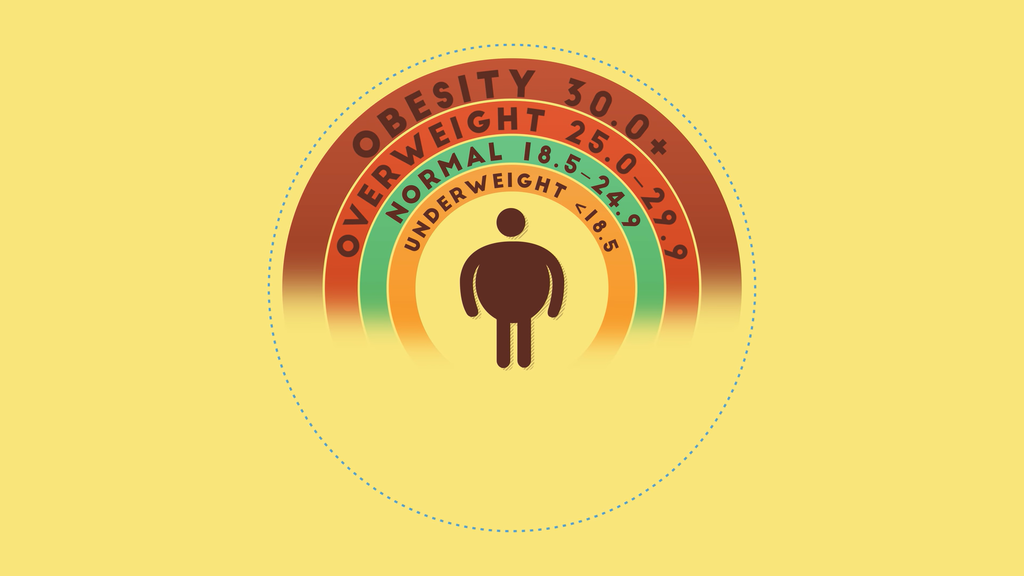 OBESITY 30.0+
OVERWEIGHT 25.0–29.9
NORMAL 18.5–24.9
UNDERWEIGHT <18.5