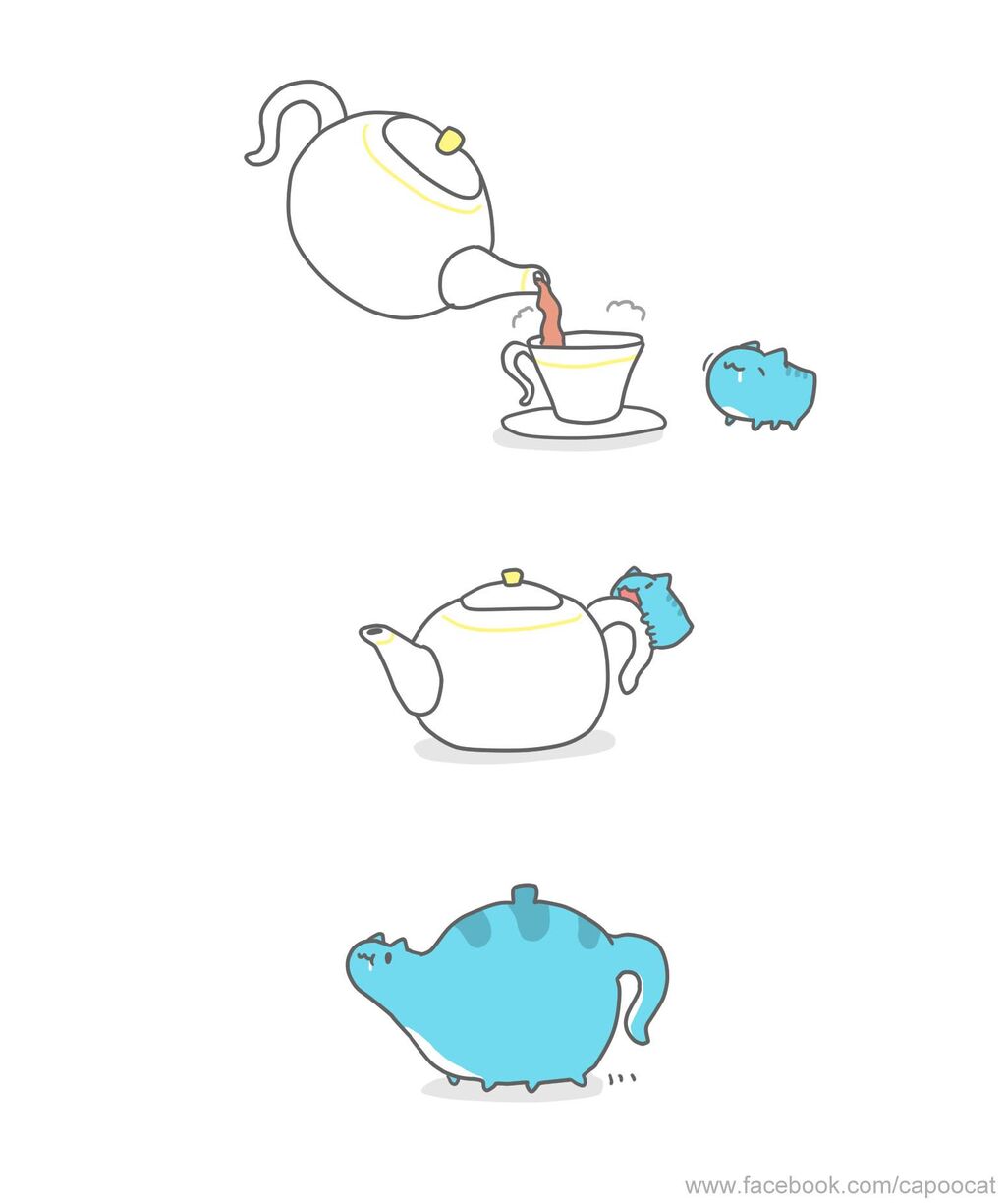 www.facebook.com/capoocat