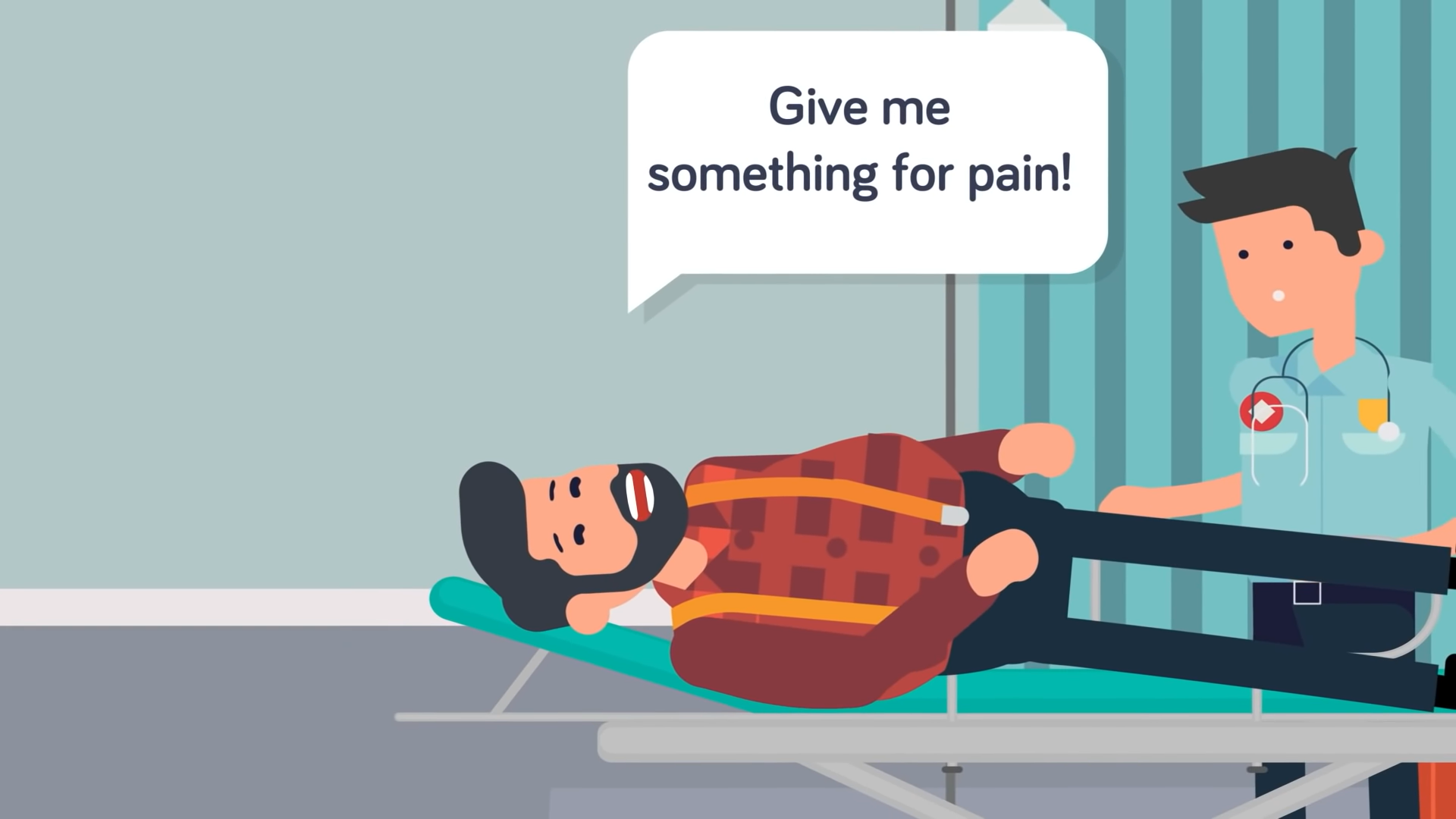 Give me something for pain!