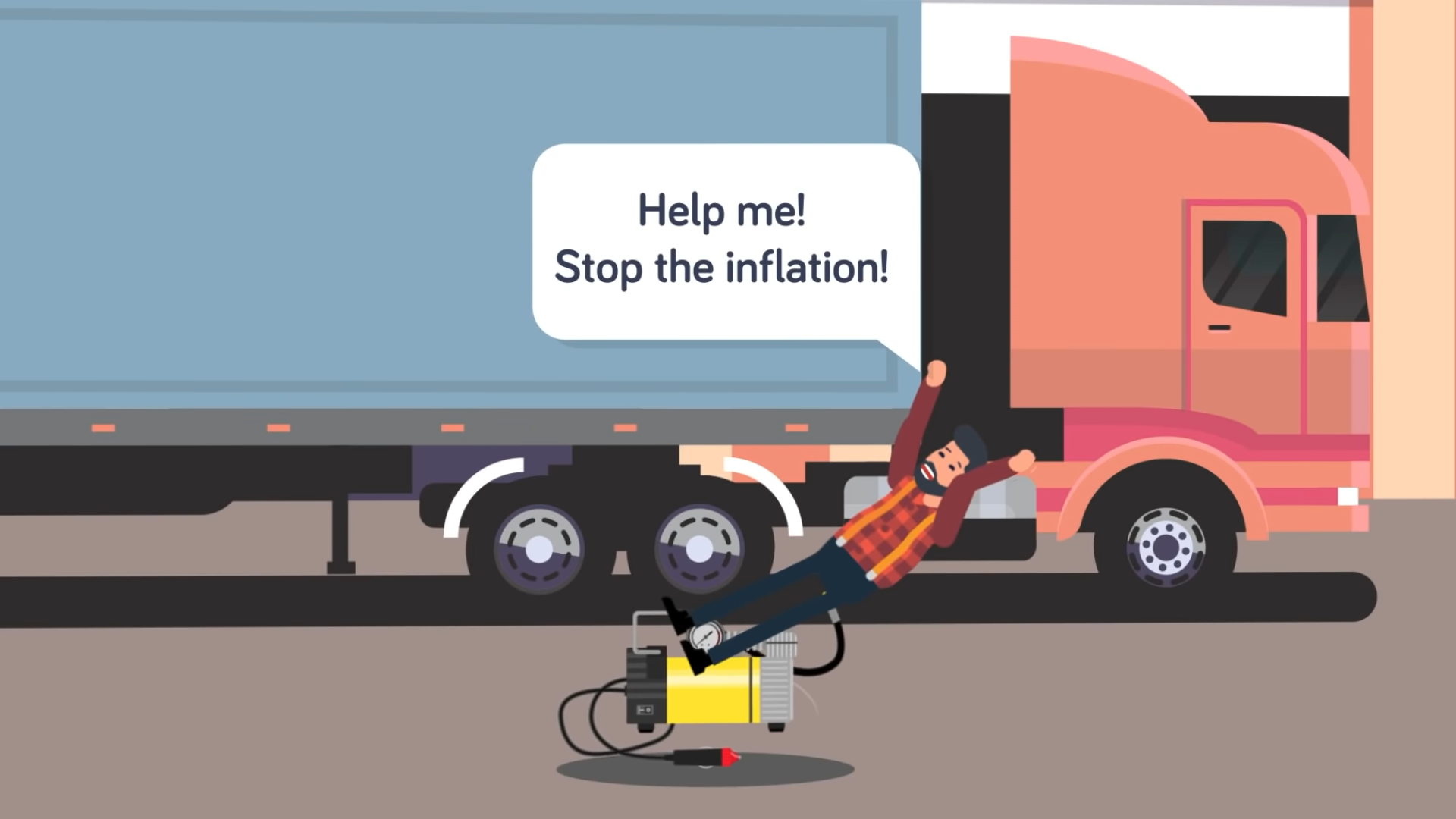 Help me!
Stop the inflation!