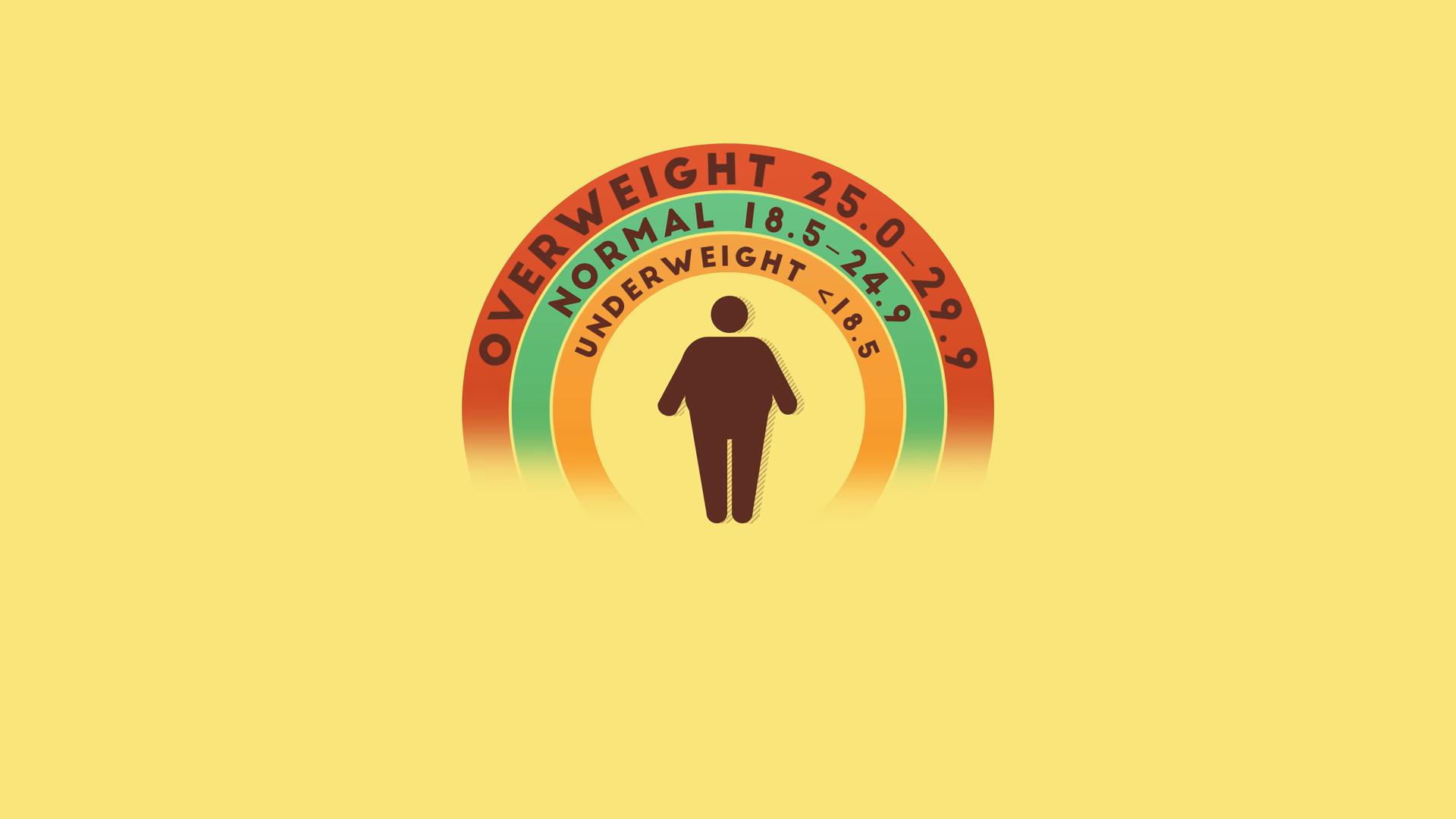 OVERWEIGHT 25.0–29.9
NORMAL 18.5–24.9
UNDERWEIGHT <18.5