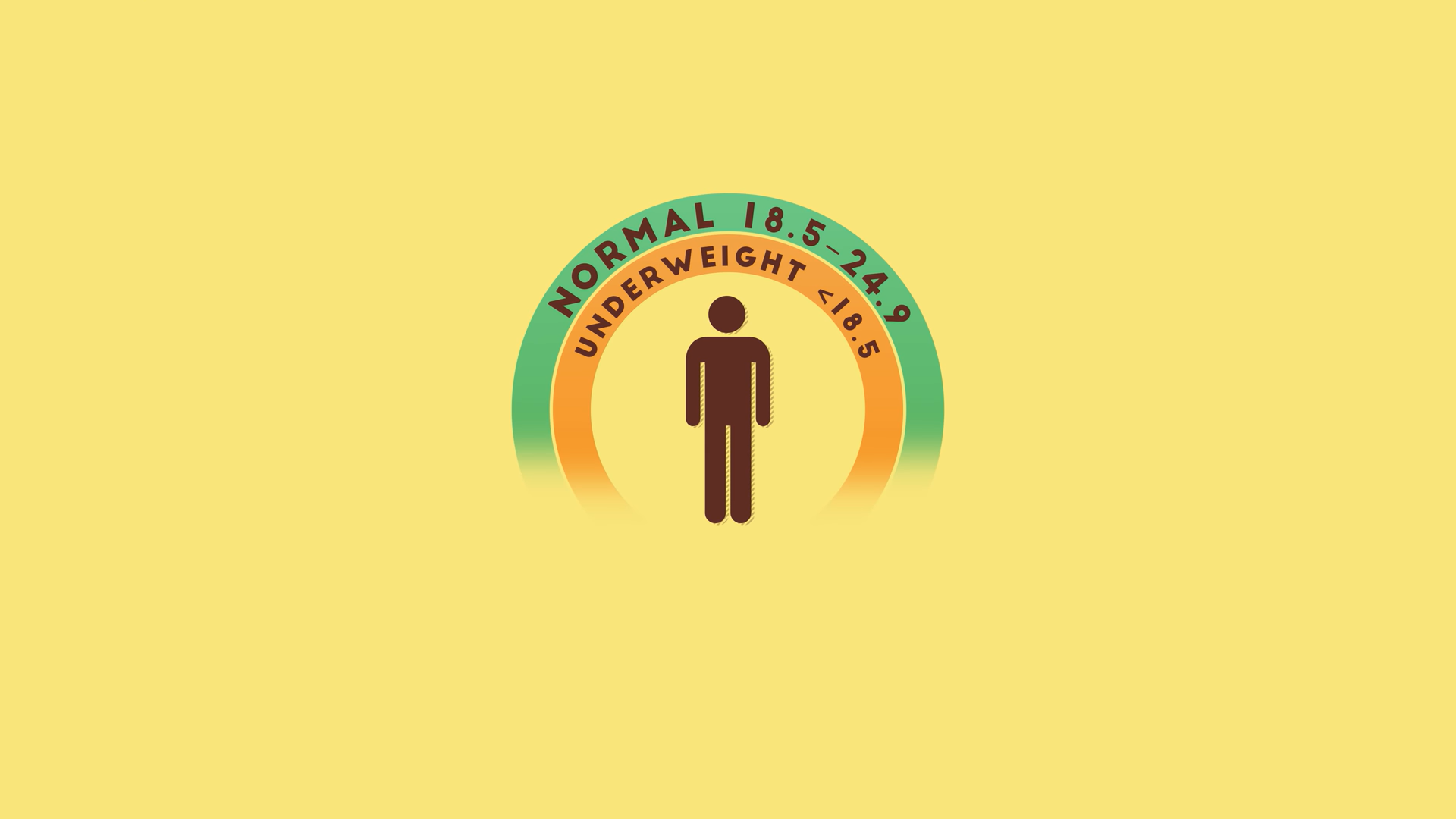 NORMAL 18.5–24.9
UNDERWEIGHT <18.5